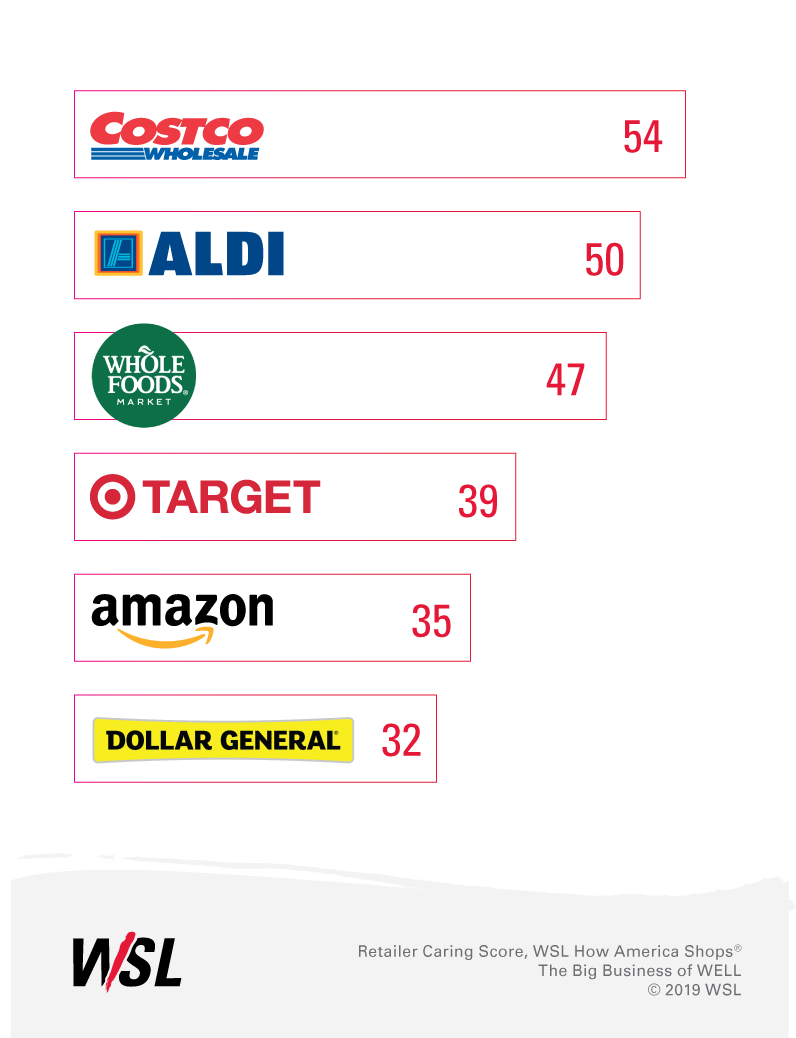 COSTCO WHOLESALE 54

ALDI 50

WHOLE FOODS MARKET 47

TARGET 39

amazon 35

DOLLAR GENERAL 32

WSL

Retailer Caring Score, WSL How America Shops®
The Big Business of WELL
© 2019 WSL