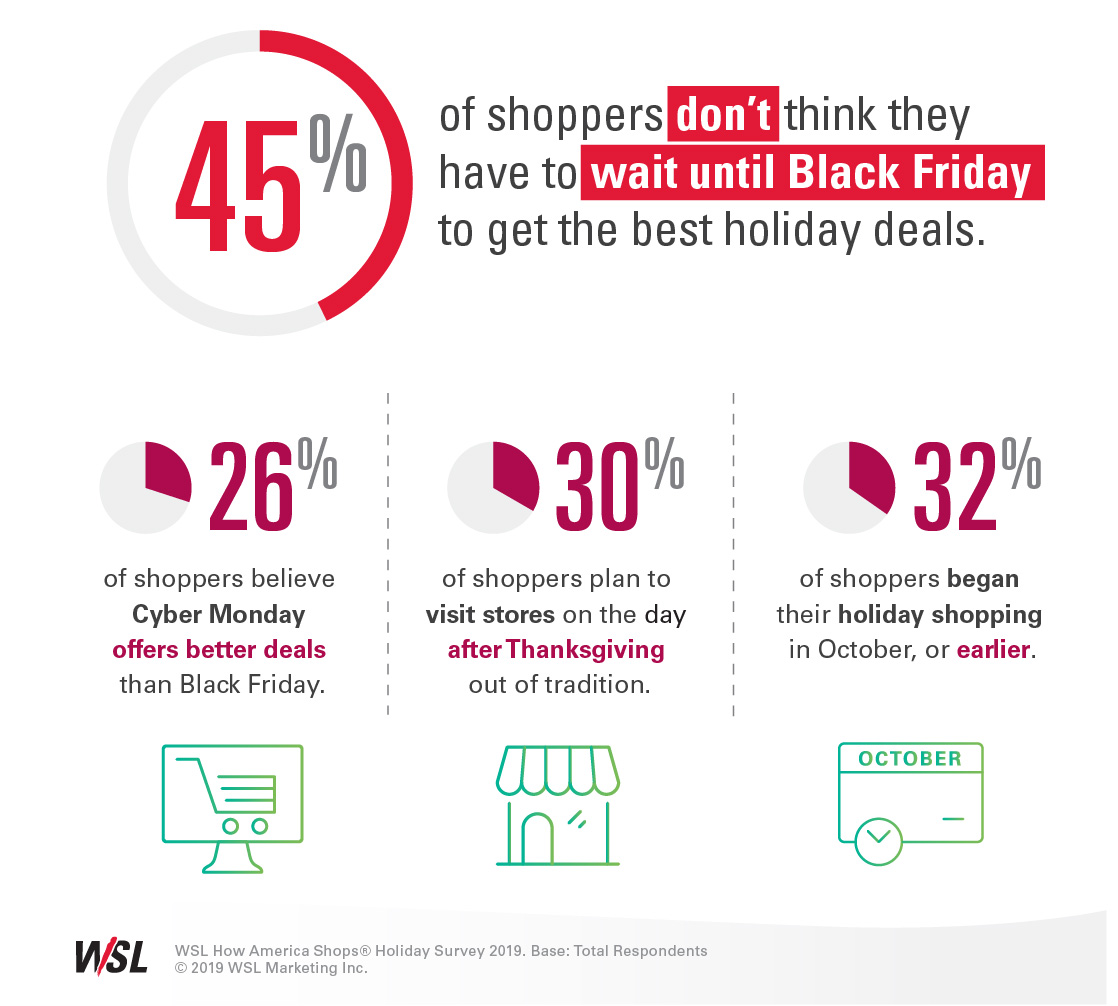 45%

of shoppers don't think they have to wait until Black Friday to get the best holiday deals.

26%

of shoppers believe Cyber Monday offers better deals than Black Friday.

30%

of shoppers plan to visit stores on the day after Thanksgiving out of tradition.

32%

of shoppers began their holiday shopping in October, or earlier.

OCTOBER

WSL

WSL How America Shops® Holiday Survey 2019. Base: Total Respondents
© 2019 WSL Marketing Inc.