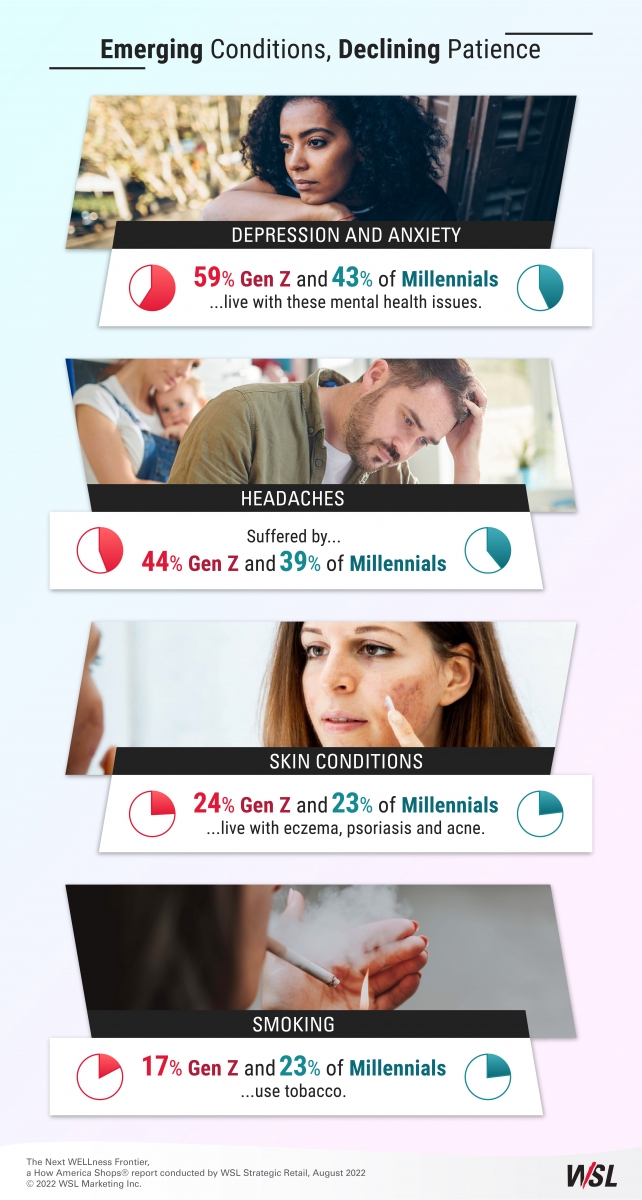 Emerging Conditions, Declining Patience

DEPRESSION AND ANXIETY

59% Gen Z and 43% of Millennials
...live with these mental health issues.

HEADACHES

Suffered by...
44% Gen Z and 39% of Millennials

SKIN CONDITIONS

24% Gen Z and 23% of Millennials
...live with eczema, psoriasis and acne.

SMOKING

17% Gen Z and 23% of Millennials
...use tobacco.

The Next WELLness Frontier, a How America Shops® report conducted by WSL Strategic Retail, August 2022
© 2022 WSL Marketing Inc.

WSL